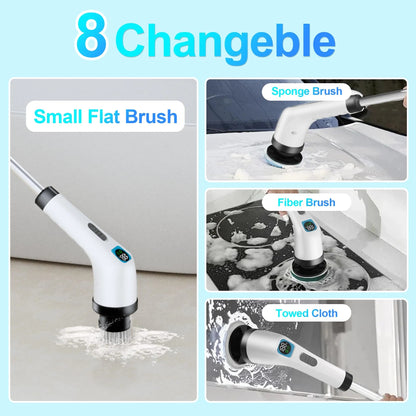 8 Changeble

Small Flat Brush

Sponge Brush

Fiber Brush

Towed Cloth