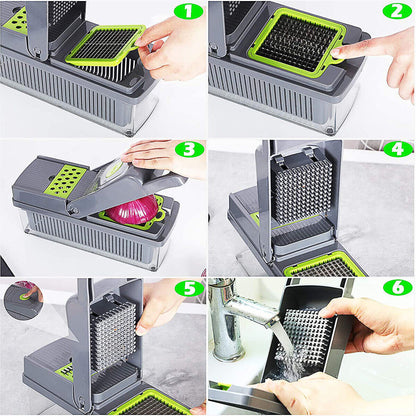 1

2

3

4

5

6