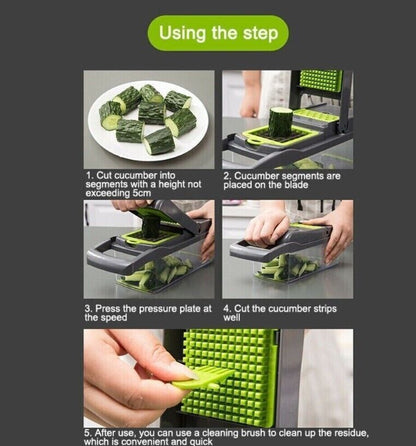 Using the step

1. Cut cucumber into segments with a height not exceeding 5cm

2. Cucumber segments are placed on the blade

3. Press the pressure plate at the speed

4. Cut the cucumber strips well

5. After use, you can use a cleaning brush to clean up the residue, which is convenient and quick