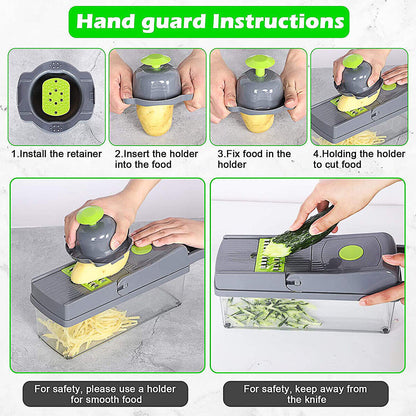 Hand guard Instructions

1.Install the retainer

2.Insert the holder into the food

3.Fix food in the holder

4.Holding the holder to cut food

For safety, please use a holder for smooth food

For safety, keep away from the knife