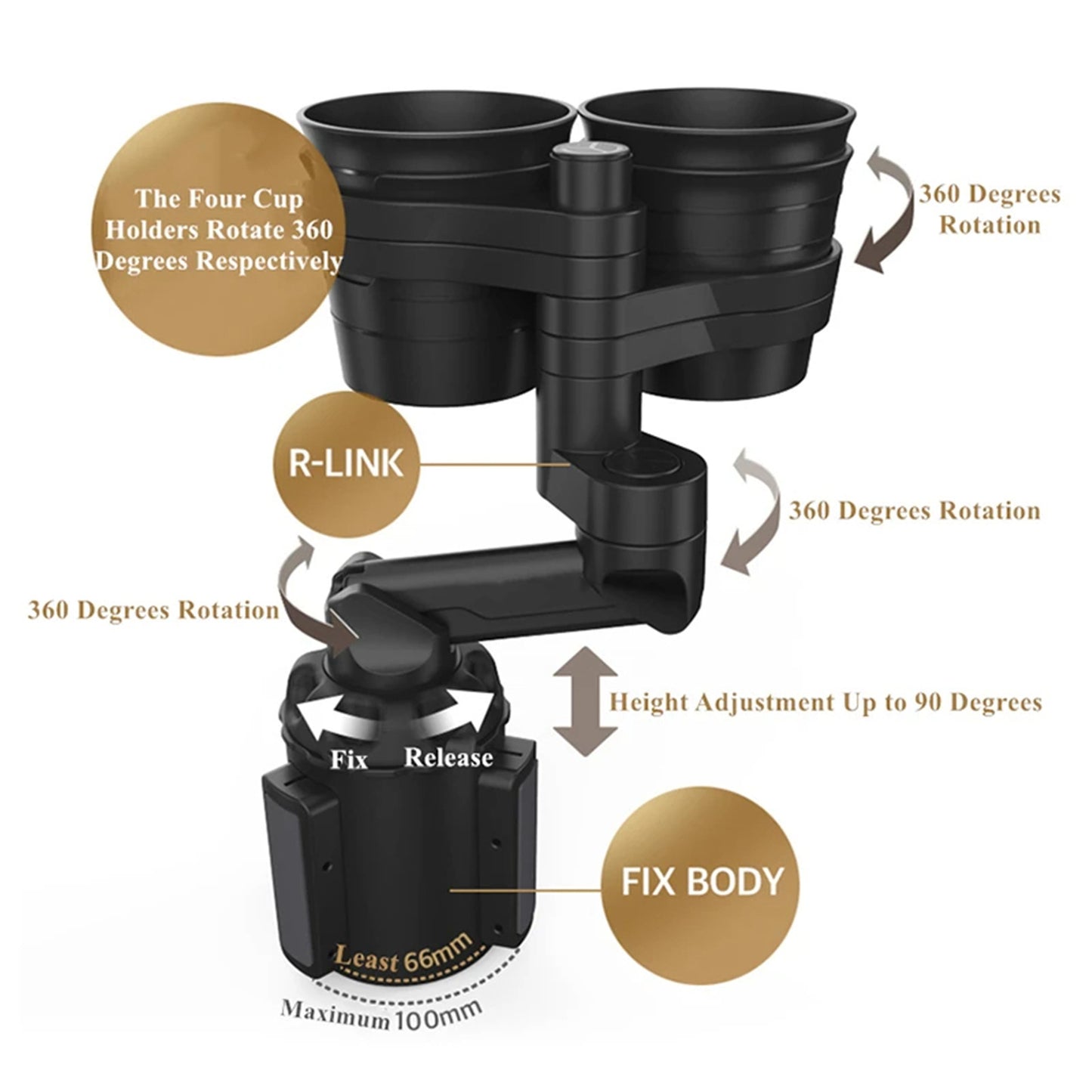 The Four Cup Holders Rotate 360 Degrees Respectively

360 Degrees Rotation

R-LINK

360 Degrees Rotation

360 Degrees Rotation

Height Adjustment Up to 90 Degrees

Fix

Release

FIX BODY

Least 66mm

Maximum 100mm